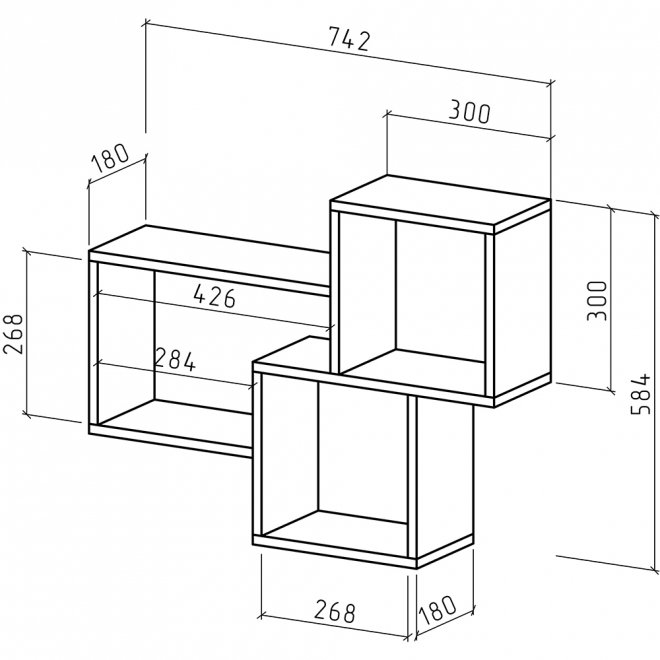 742
300
180
426
268
284
300
584
268
180