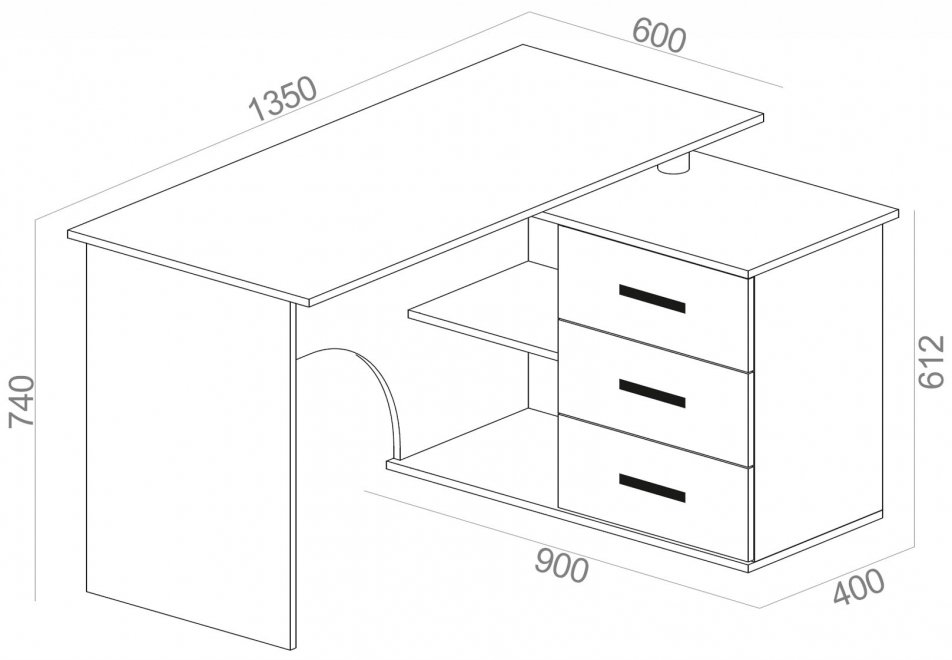 1350
600
740
612
900
400