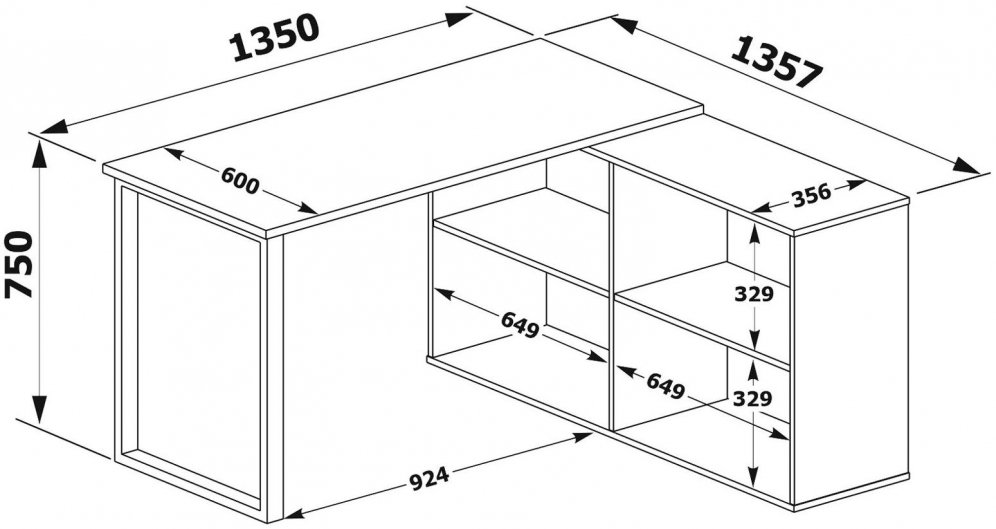 1350
1357
750
600
356
329
649
649
329
924