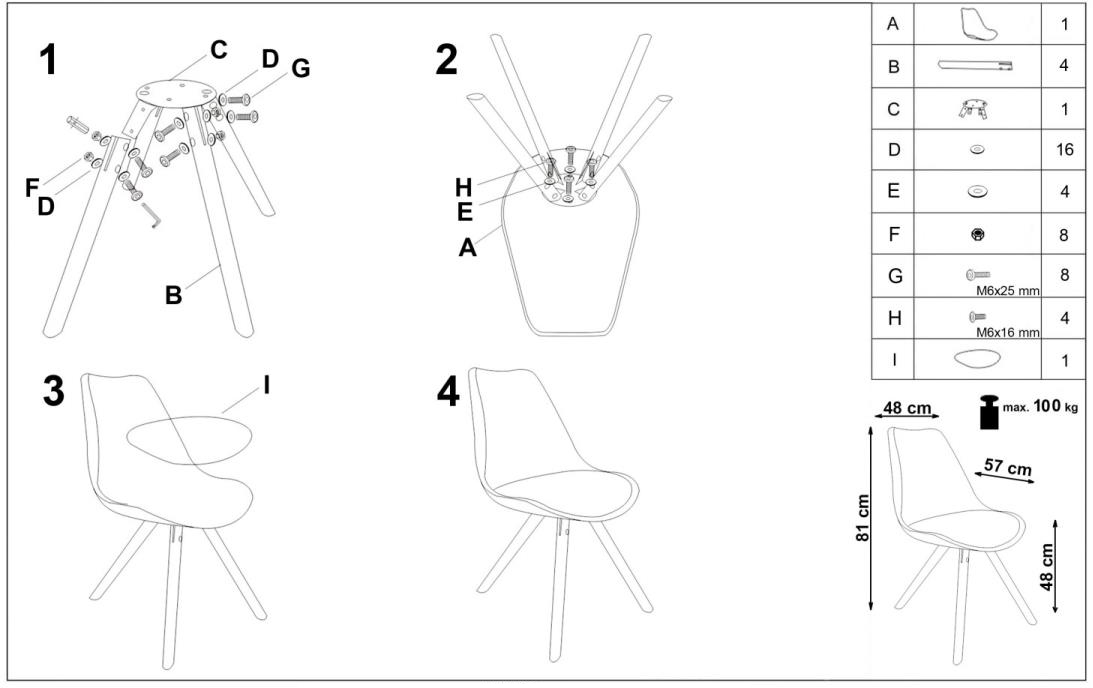 1
C
D
G
F
D
B

2
H
E
A

3
I

4

| A | | 1 |
|---|---|---|
| B | | 4 |
| C | | 1 |
| D | | 16 |
| E | | 4 |
| F | | 8 |
| G | M6x25 mm | 8 |
| H | M6x16 mm | 4 |
| I | | 1 |

48 cm
max. 100 kg
57 cm
81 cm
48 cm