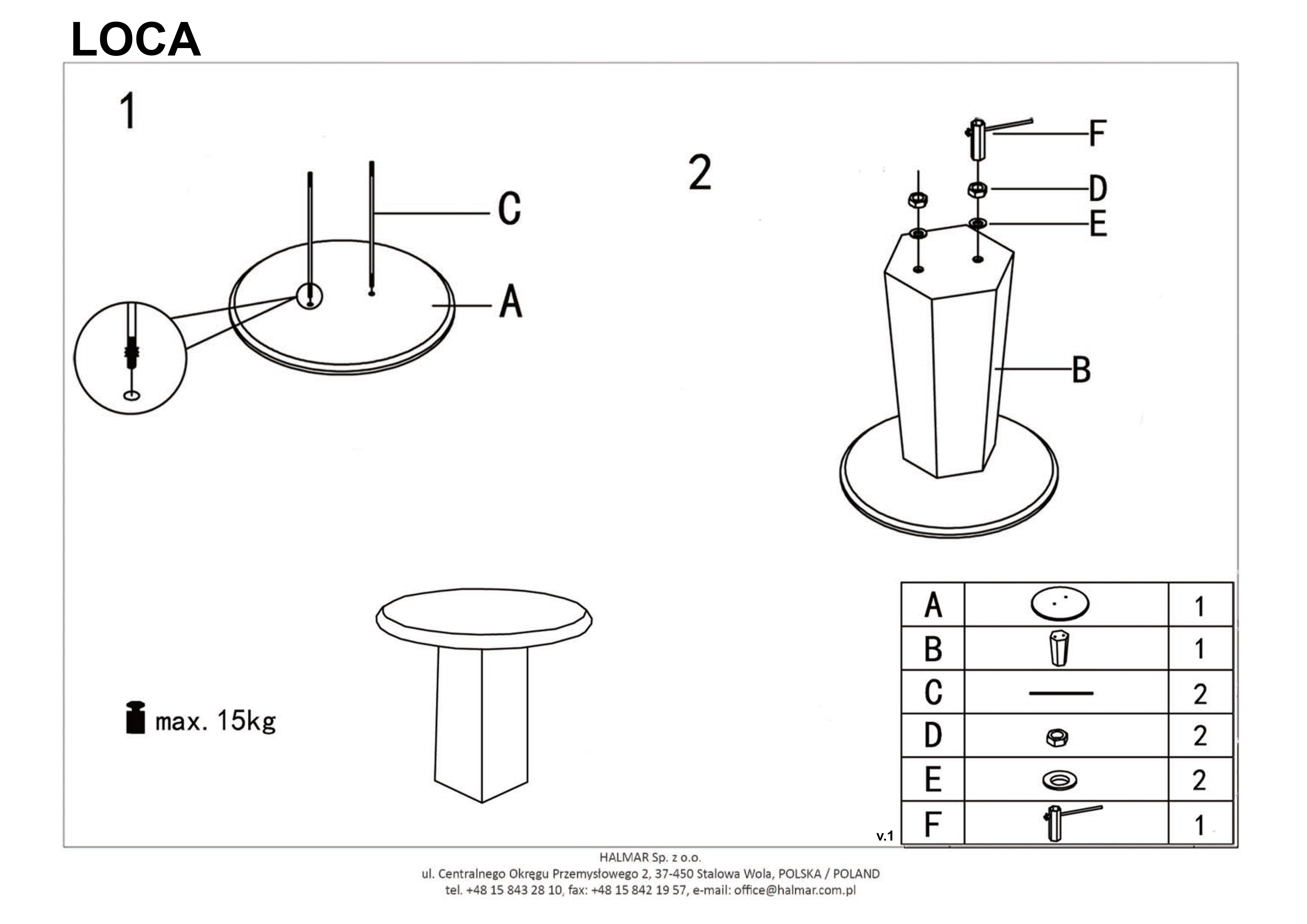 LOCA

1

C

A

2

F

D

E

B

max. 15kg

| A | | 1 |
|---|---|---|
| B | | 1 |
| C | | 2 |
| D | | 2 |
| E | | 2 |
| F | | 1 |

v.1

HALMAR Sp. z o.o.
ul. Centralnego Okręgu Przemysłowego 2, 37-450 Stalowa Wola, POLSKA / POLAND
tel. +48 15 843 28 10, fax: +48 15 842 19 57, e-mail: office@halmar.com.pl