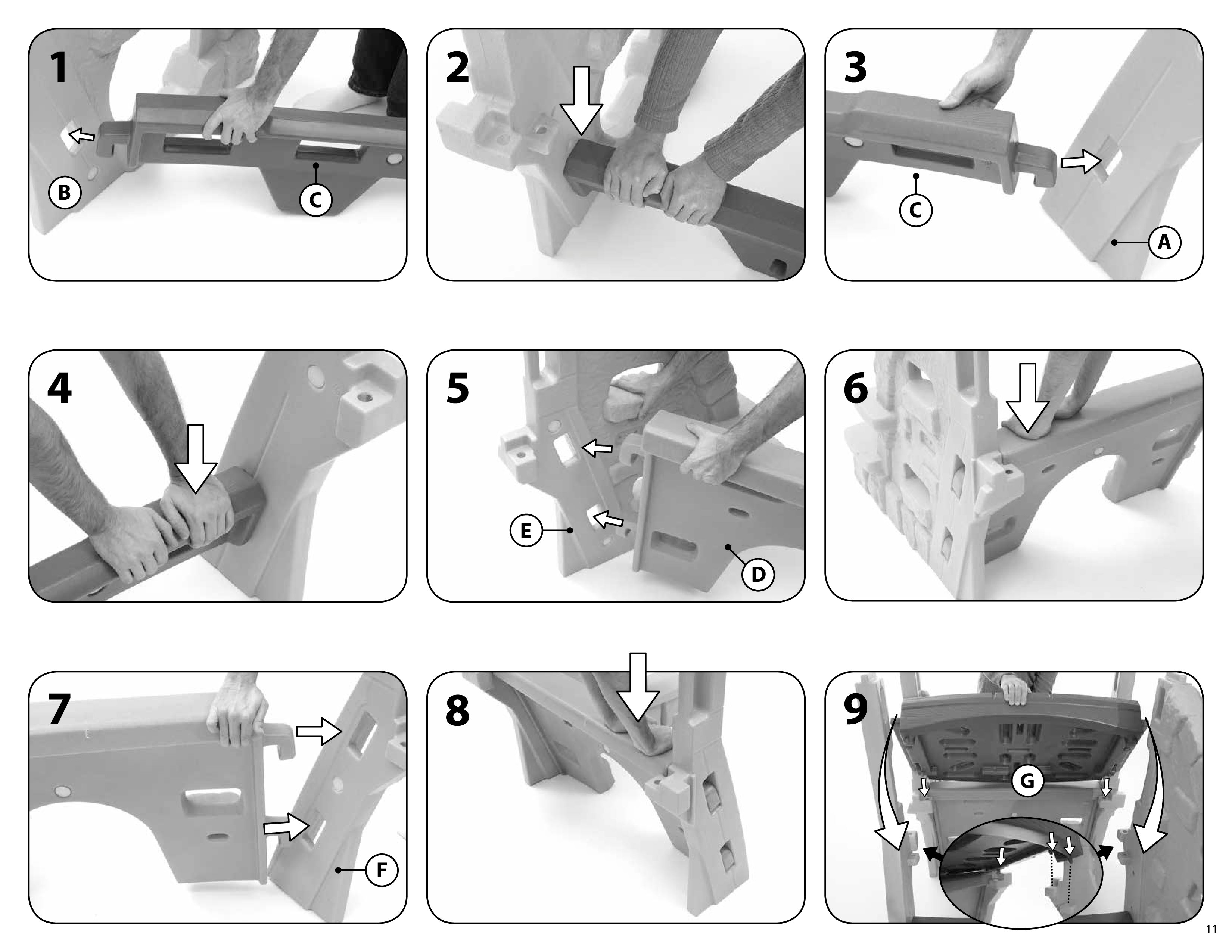 1

B

C

2

3

C

A

4

5

E

D

6

7

F

8

9

G

11