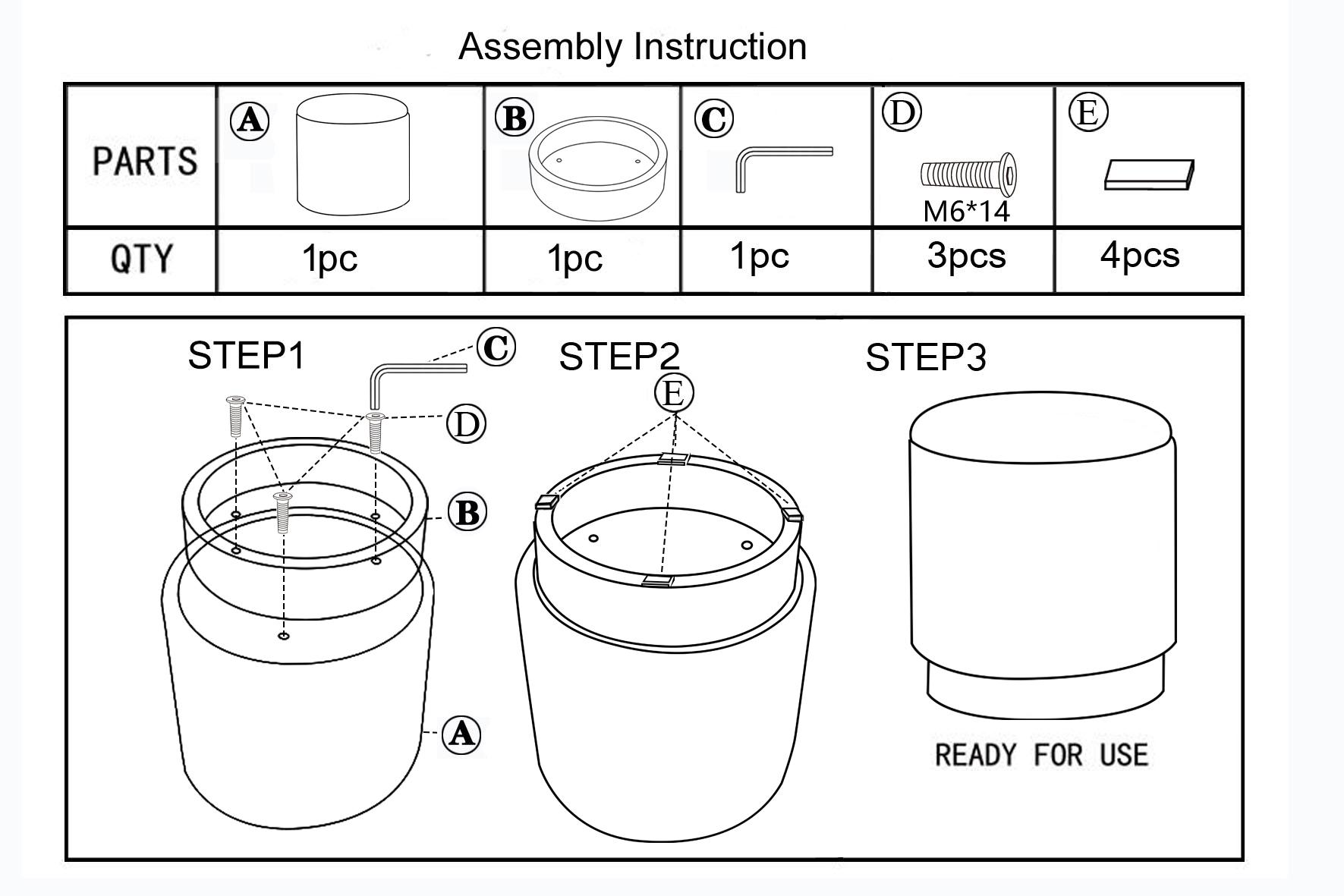 Assembly Instruction

| PARTS | A | B | C | D M6*14 | E |
|---|---|---|---|---|---|
| QTY | 1pc | 1pc | 1pc | 3pcs | 4pcs |

STEP1
C
D
B
A

STEP2
E

STEP3
READY FOR USE