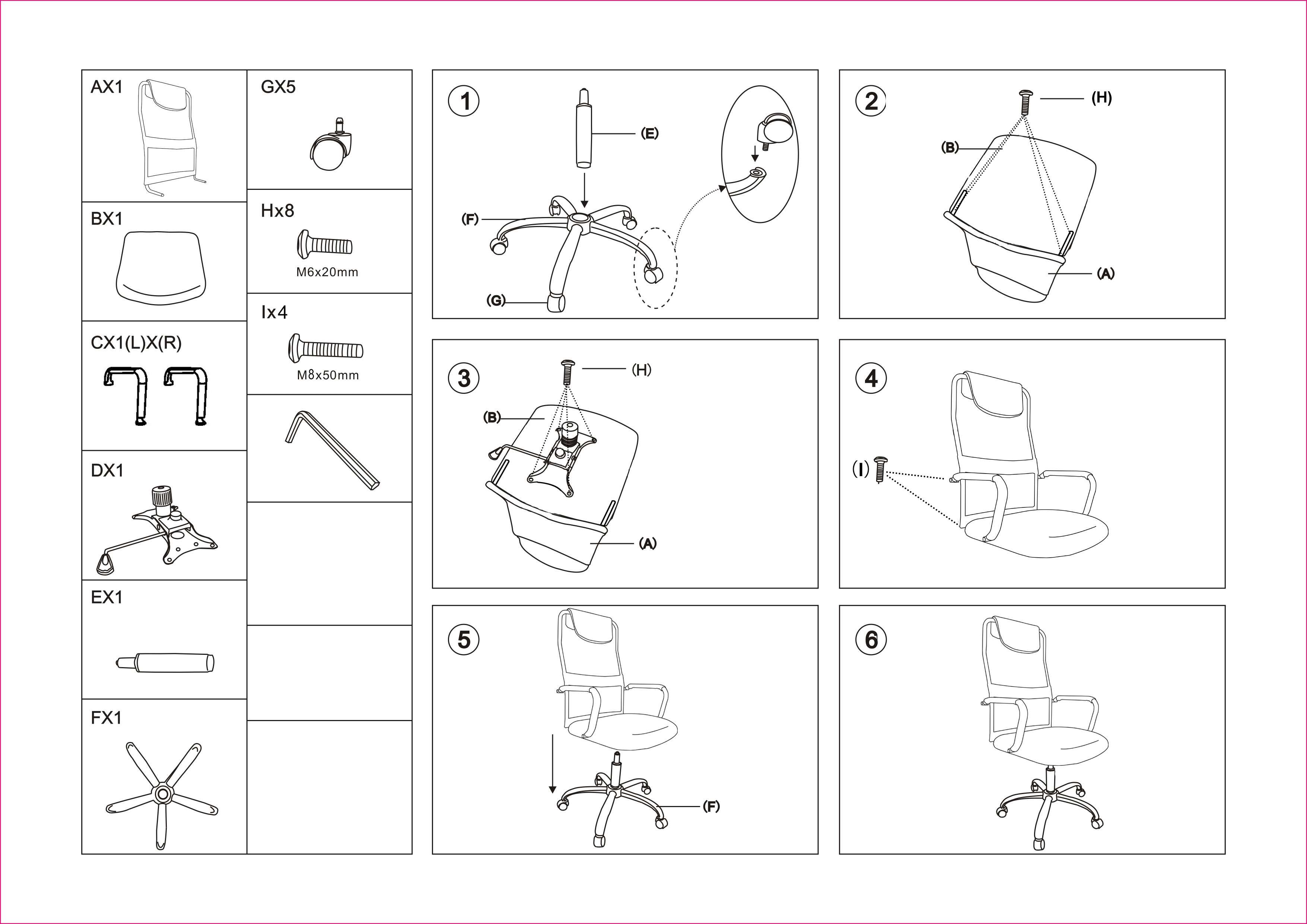 AX1

BX1

CX1(L)X(R)

DX1

EX1

FX1

GX5

Hx8

M6x20mm

Ix4

M8x50mm

1

(E)

(F)

(G)

2

(H)

(B)

(A)

3

(H)

(B)

(A)

4

(I)

5

(F)

6