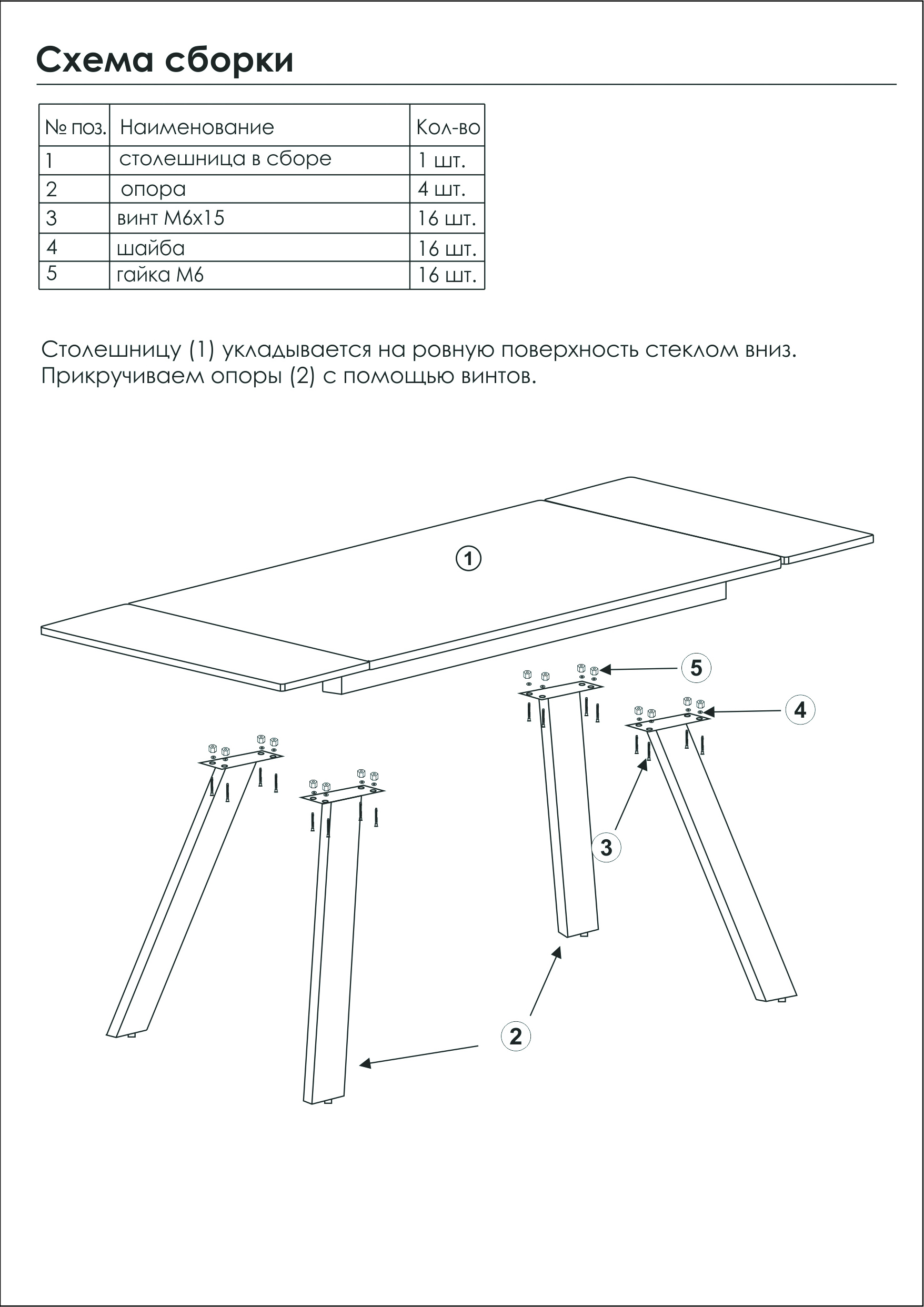 Схема сборки

| № поз. | Наименование | Кол-во |
|---|---|---|
| 1 | столешница в сборе | 1 шт. |
| 2 | опора | 4 шт. |
| 3 | винт М6х15 | 16 шт. |
| 4 | шайба | 16 шт. |
| 5 | гайка М6 | 16 шт. |

Столешницу (1) укладывается на ровную поверхность стеклом вниз. Прикручиваем опоры (2) с помощью винтов.

1

5

4

3

2