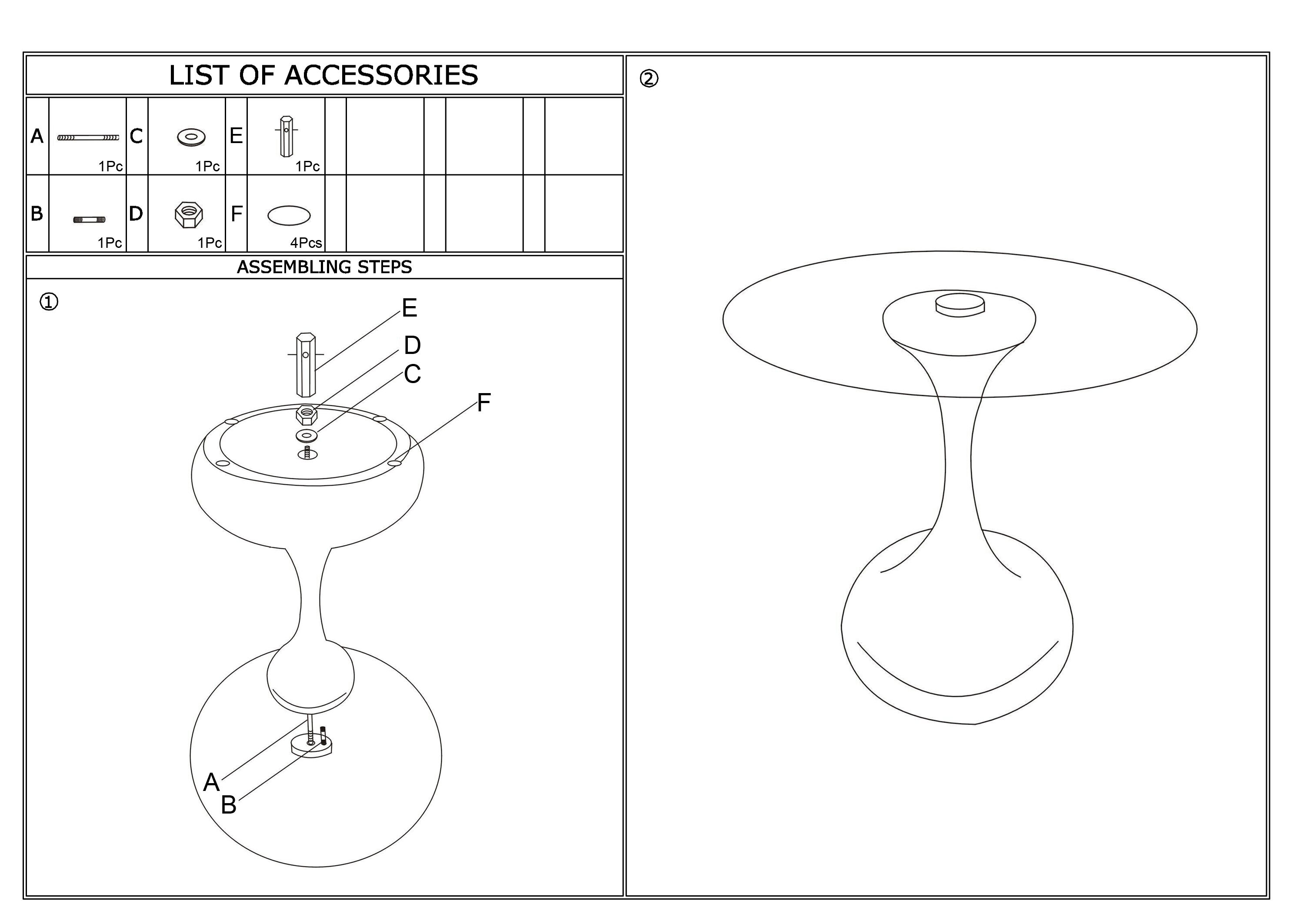 LIST OF ACCESSORIES

| A | 1Pc | C | 1Pc | E | 1Pc | | | | | | |
|---|---|---|---|---|---|---|---|---|---|---|---|
| B | 1Pc | D | 1Pc | F | 4Pcs | | | | | | |

ASSEMBLING STEPS

①

E
D
C
F
A
B

②