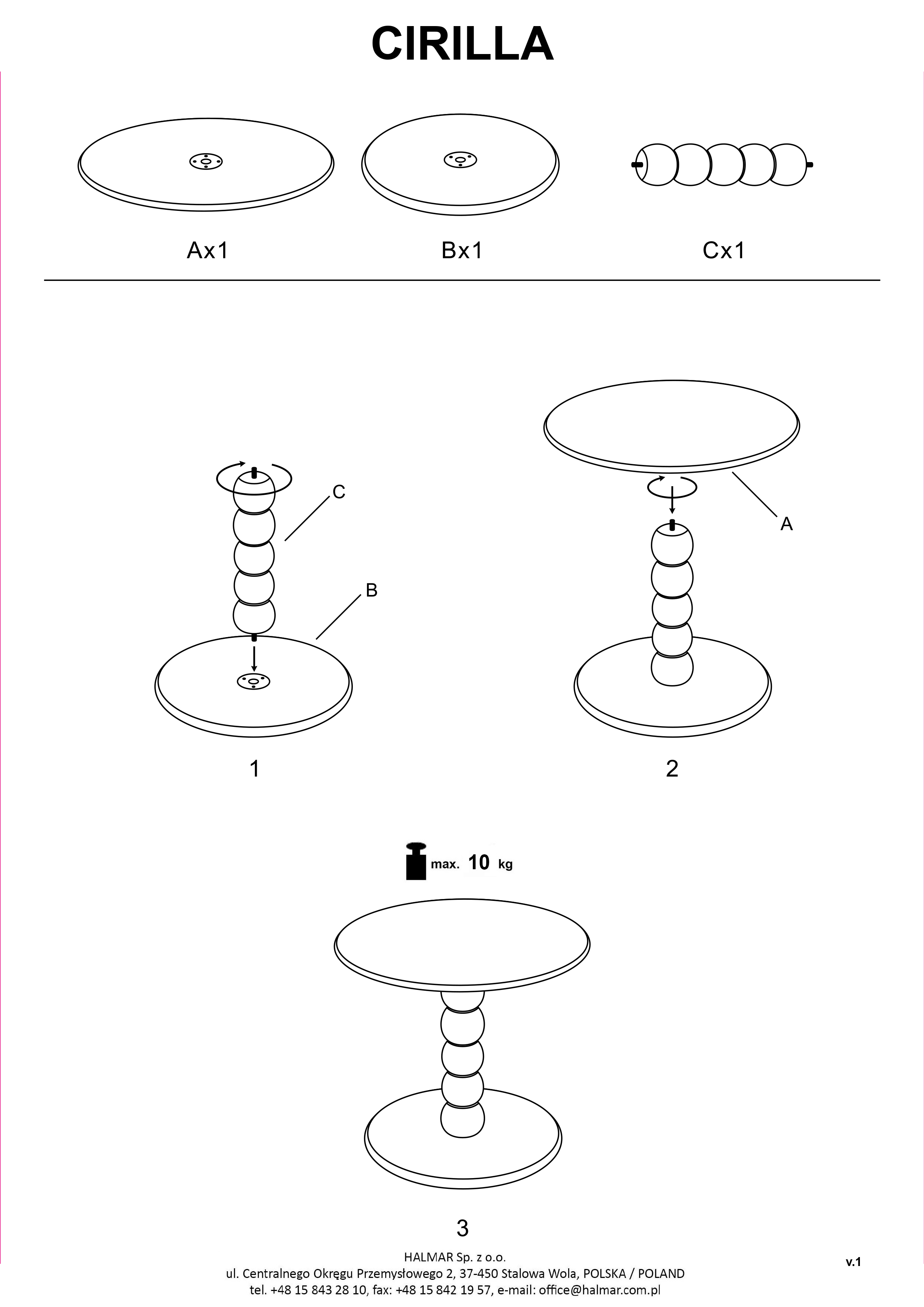 CIRILLA

Ax1

Bx1

Cx1

C

B

1

A

2

max. 10 kg

3

HALMAR Sp. z o.o.
ul. Centralnego Okręgu Przemysłowego 2, 37-450 Stalowa Wola, POLSKA / POLAND
tel. +48 15 843 28 10, fax: +48 15 842 19 57, e-mail: office@halmar.com.pl

v.1