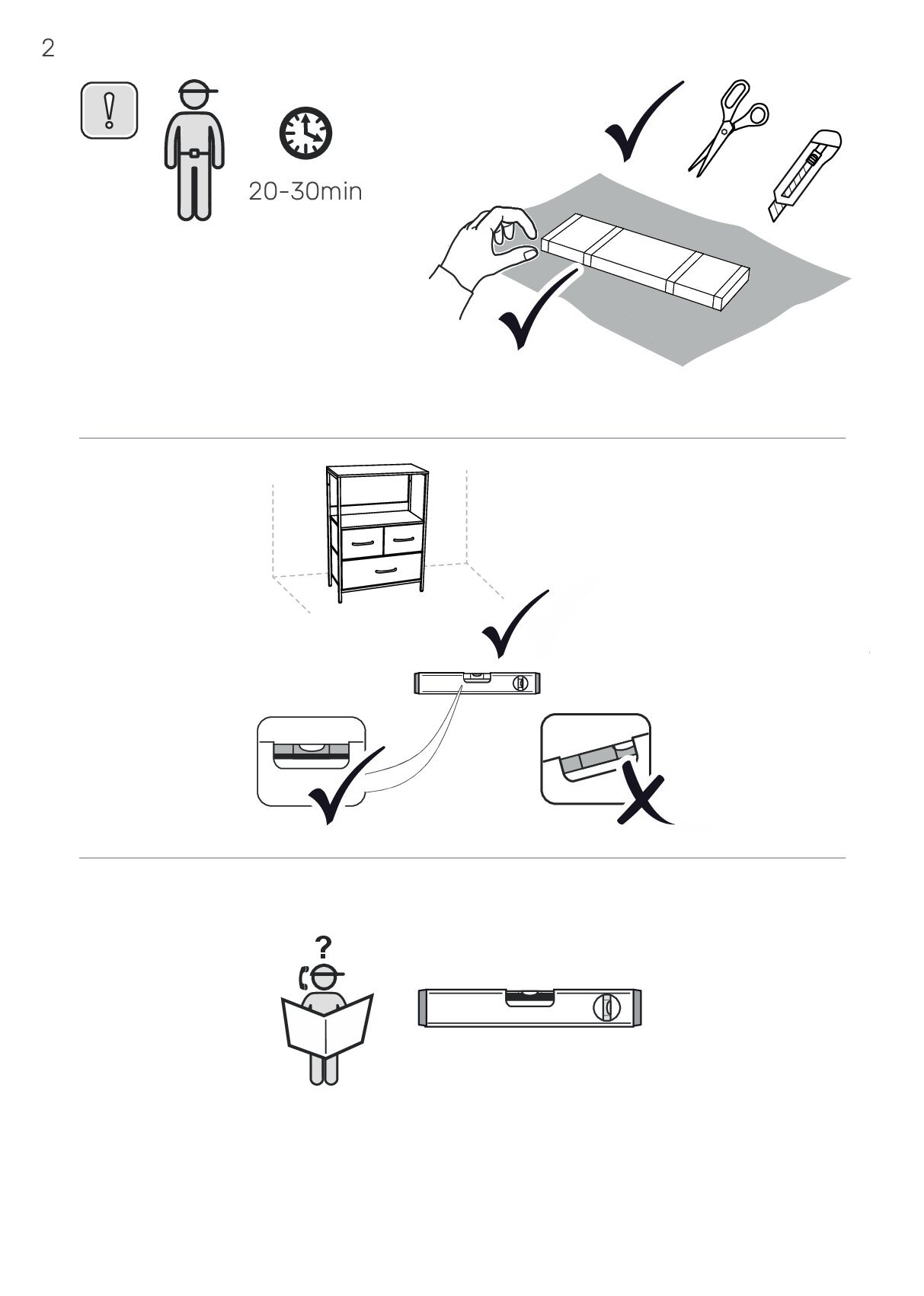 2

!

20-30min

?